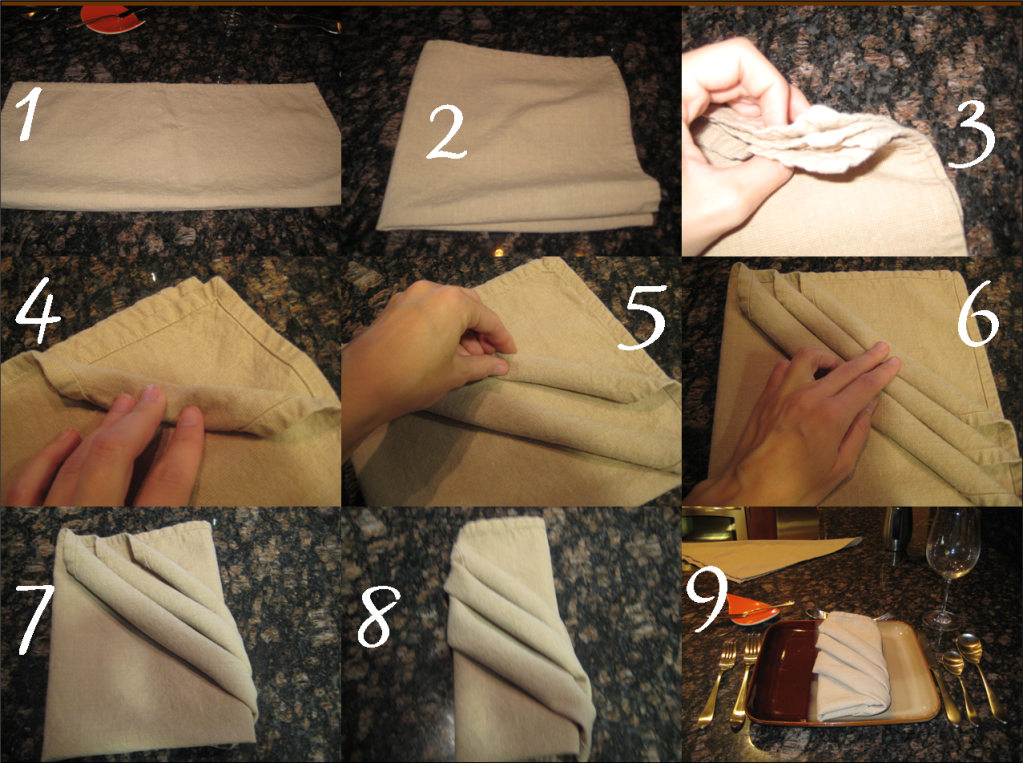 1
2
3
4
5
6
7
8
9